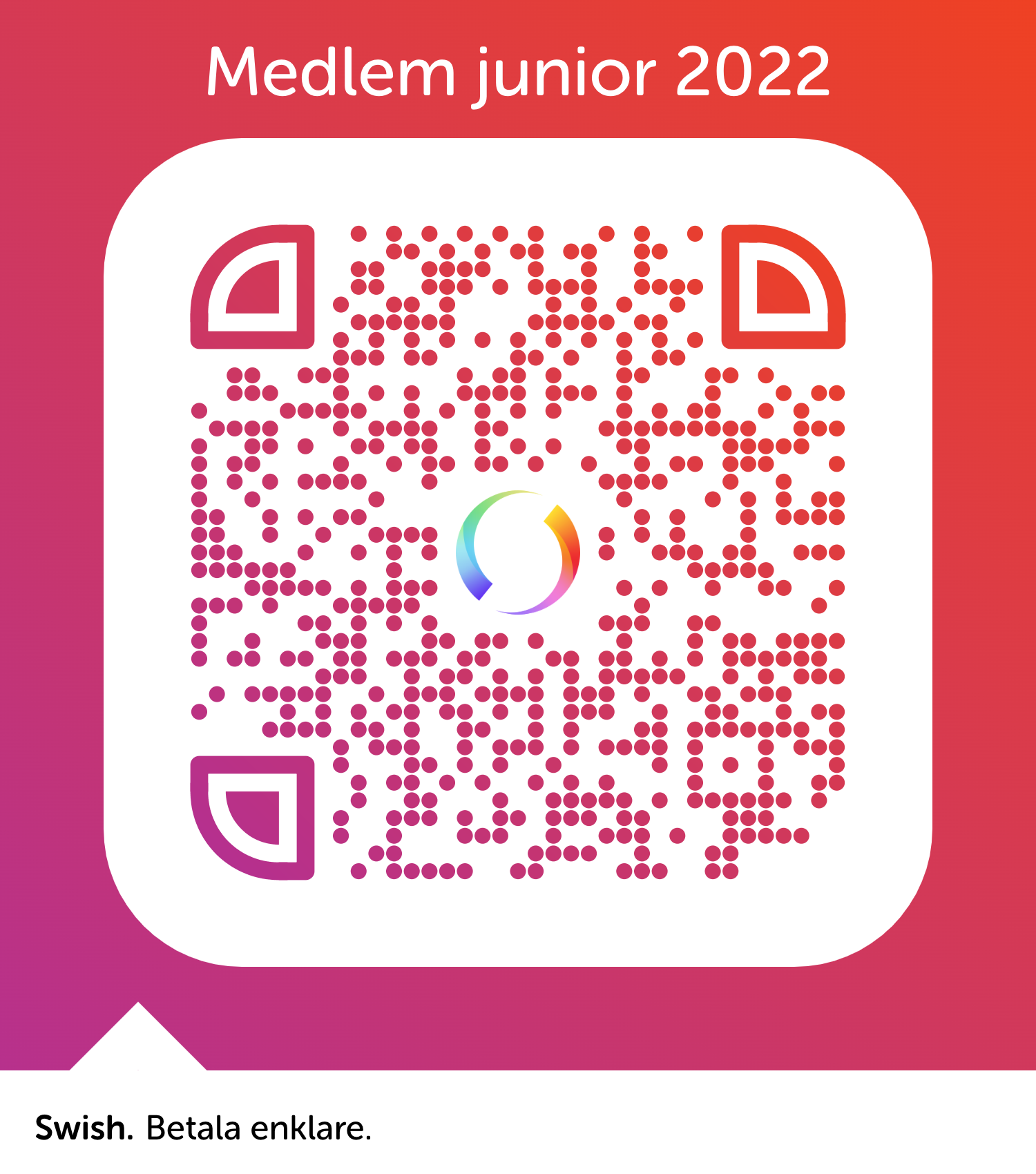 Medlem junior 2022

Swish. Betala enklare.